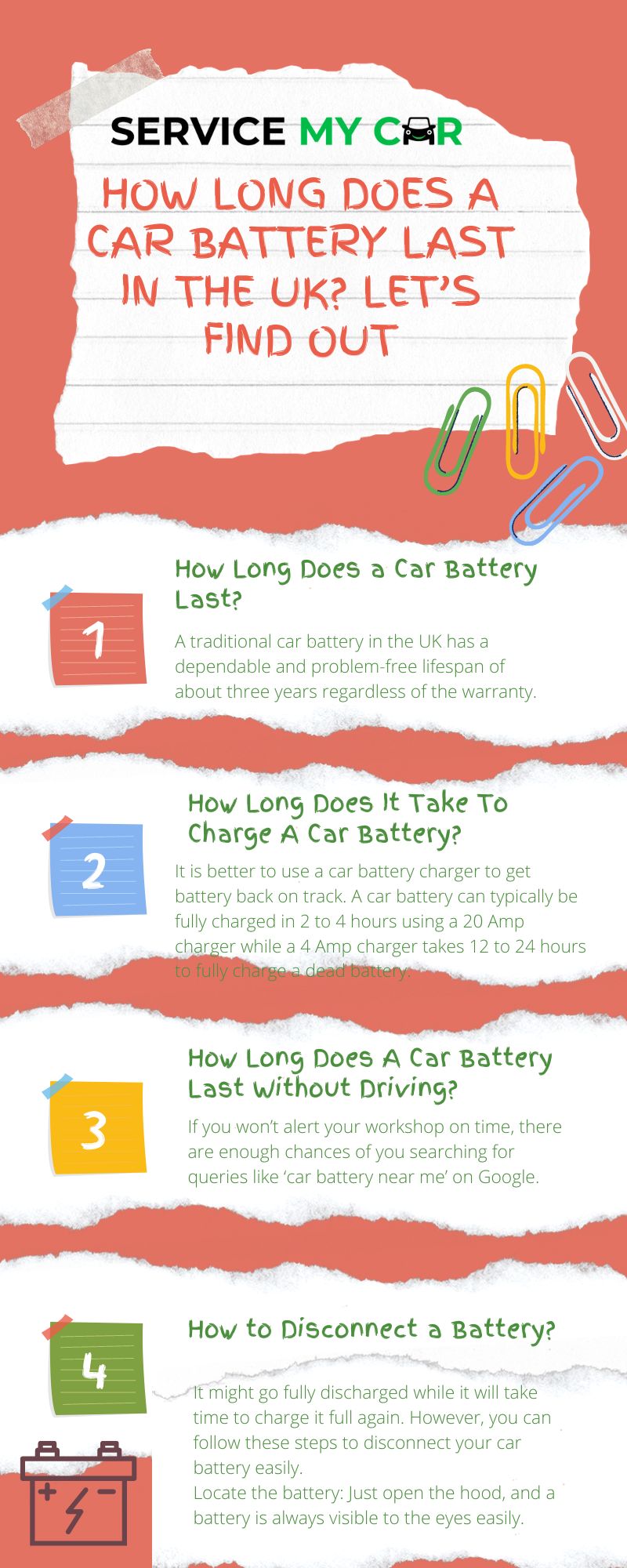 SERVICE MY CAR

HOW LONG DOES A CAR BATTERY LAST IN THE UK? LET'S FIND OUT

1

How Long Does a Car Battery Last?

A traditional car battery in the UK has a dependable and problem-free lifespan of about three years regardless of the warranty.

2

How Long Does It Take To Charge A Car Battery?

It is better to use a car battery charger to get battery back on track. A car battery can typically be fully charged in 2 to 4 hours using a 20 Amp charger while a 4 Amp charger takes 12 to 24 hours to fully charge a dead battery.

3

How Long Does A Car Battery Last Without Driving?

If you won't alert your workshop on time, there are enough chances of you searching for queries like 'car battery near me' on Google.

4

How to Disconnect a Battery?

It might go fully discharged while it will take time to charge it full again. However, you can follow these steps to disconnect your car battery easily.
Locate the battery: Just open the hood, and a battery is always visible to the eyes easily.